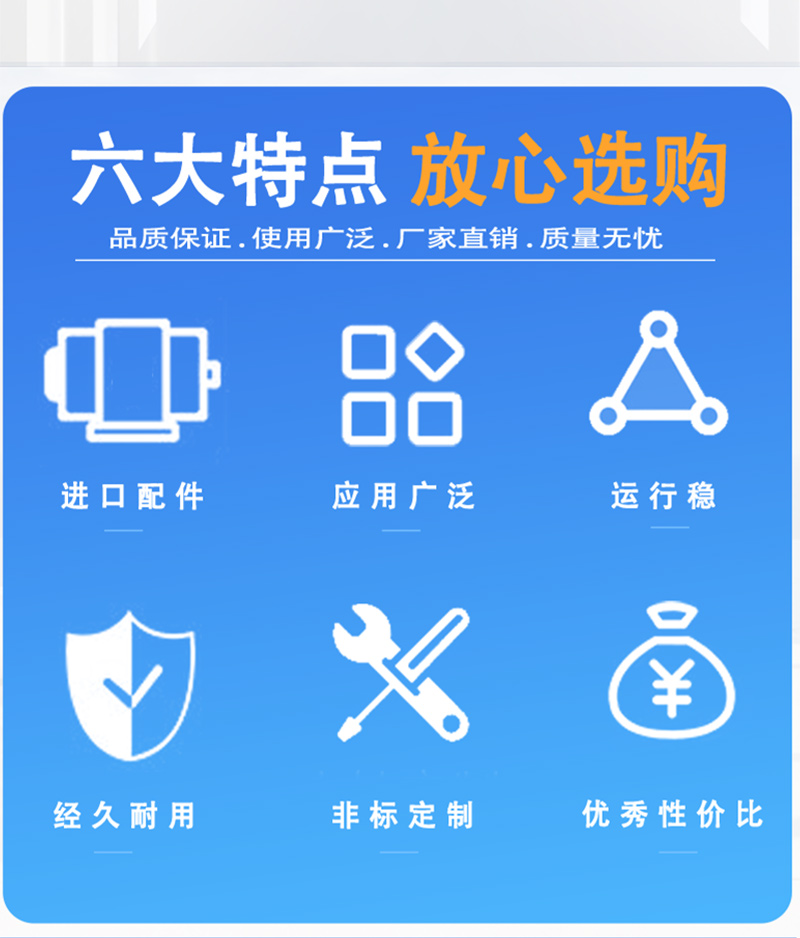 六大特点 放心选购

品质保证.使用广泛.厂家直销.质量无忧

进口配件

应用广泛

运行稳

经久耐用

非标定制

优秀性价比