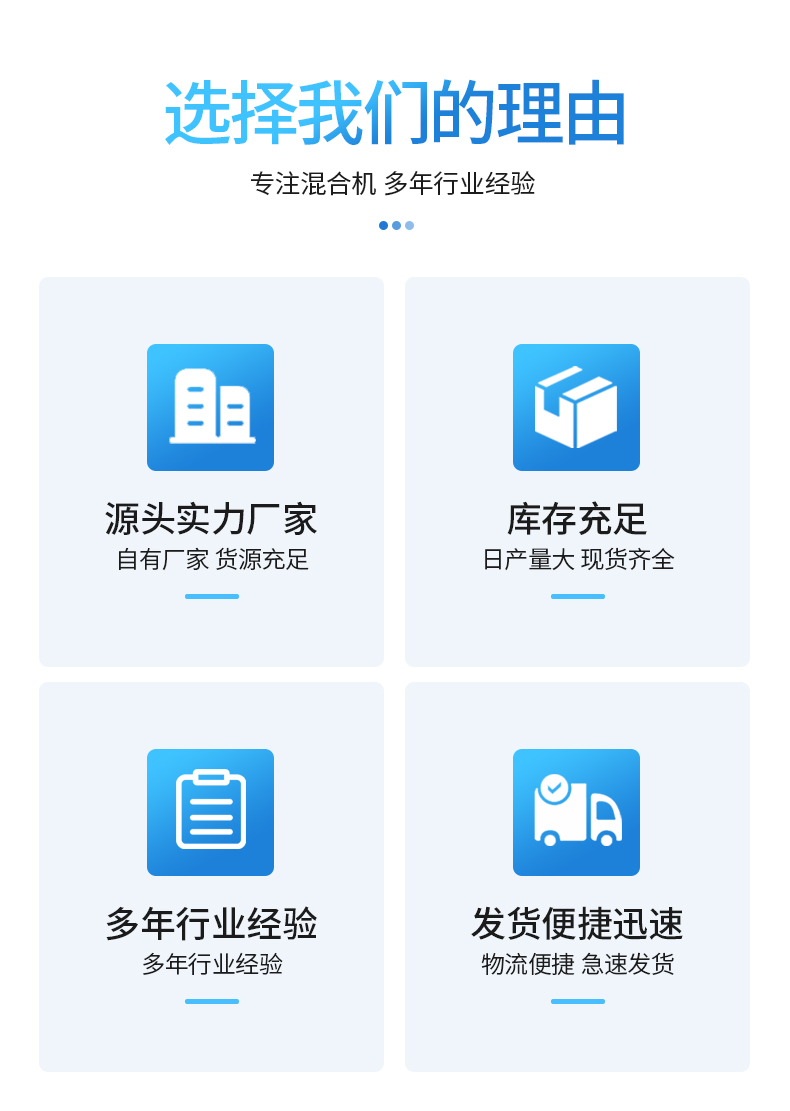 选择我们的理由

专注混合机 多年行业经验

源头实力厂家

自有厂家 货源充足

库存充足

日产量大 现货齐全

多年行业经验

多年行业经验

发货便捷迅速

物流便捷 急速发货