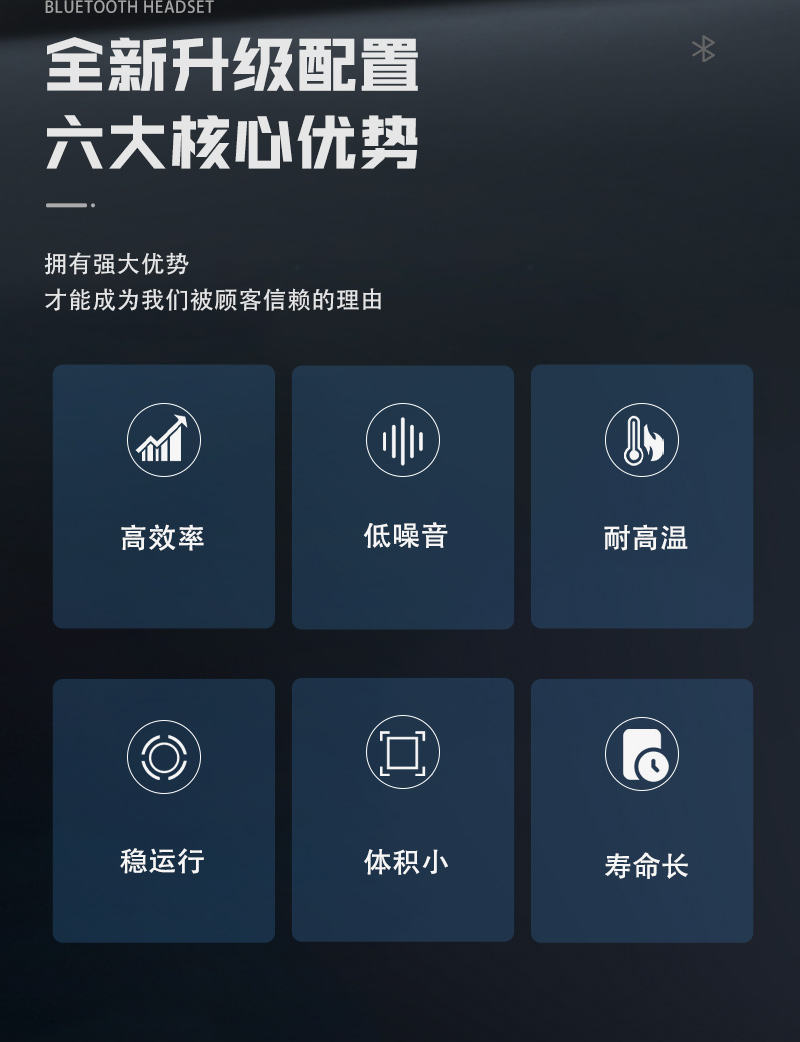 BLUETOOTH HEADSET

全新升级配置
六大核心优势

拥有强大优势
才能成为我们被顾客信赖的理由

高效率

低噪音

耐高温

稳运行

体积小

寿命长